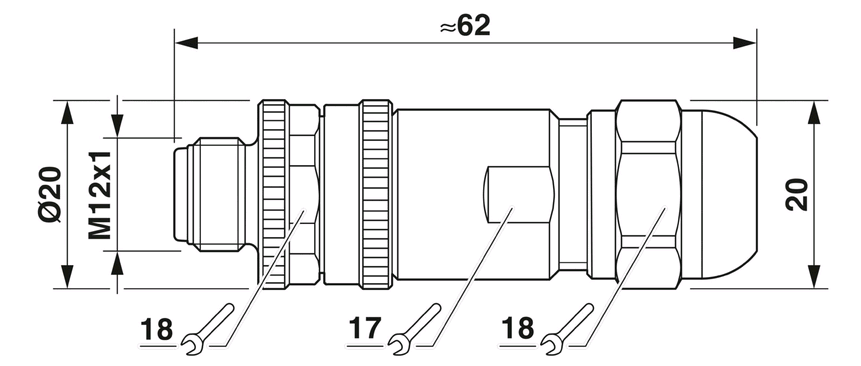 ≈62

Ø20

M12x1

20

18

17

18