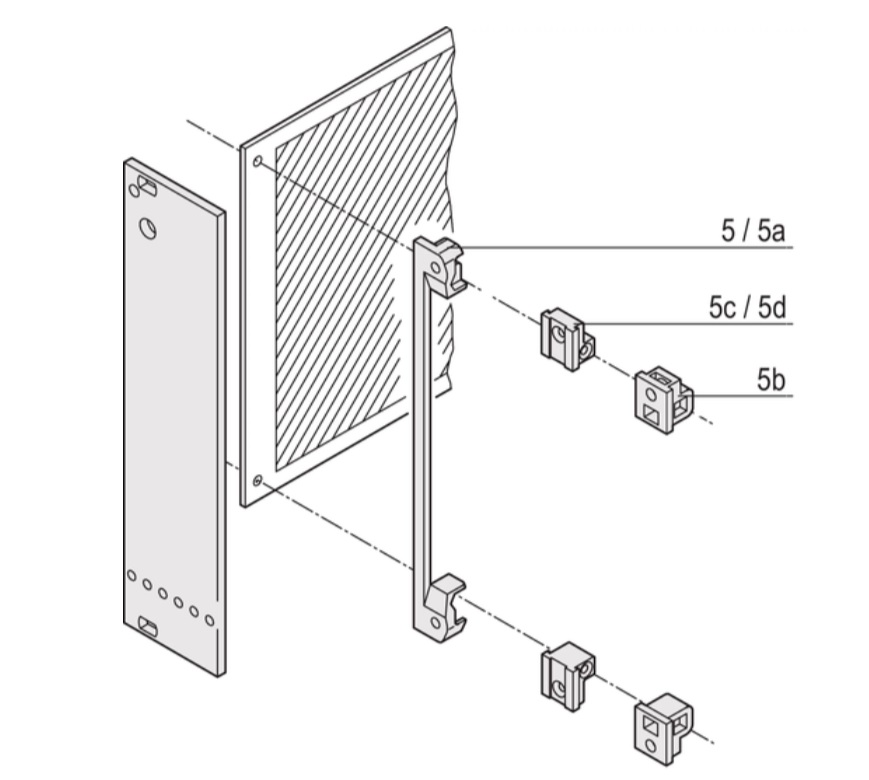 5 / 5a
5c / 5d
5b